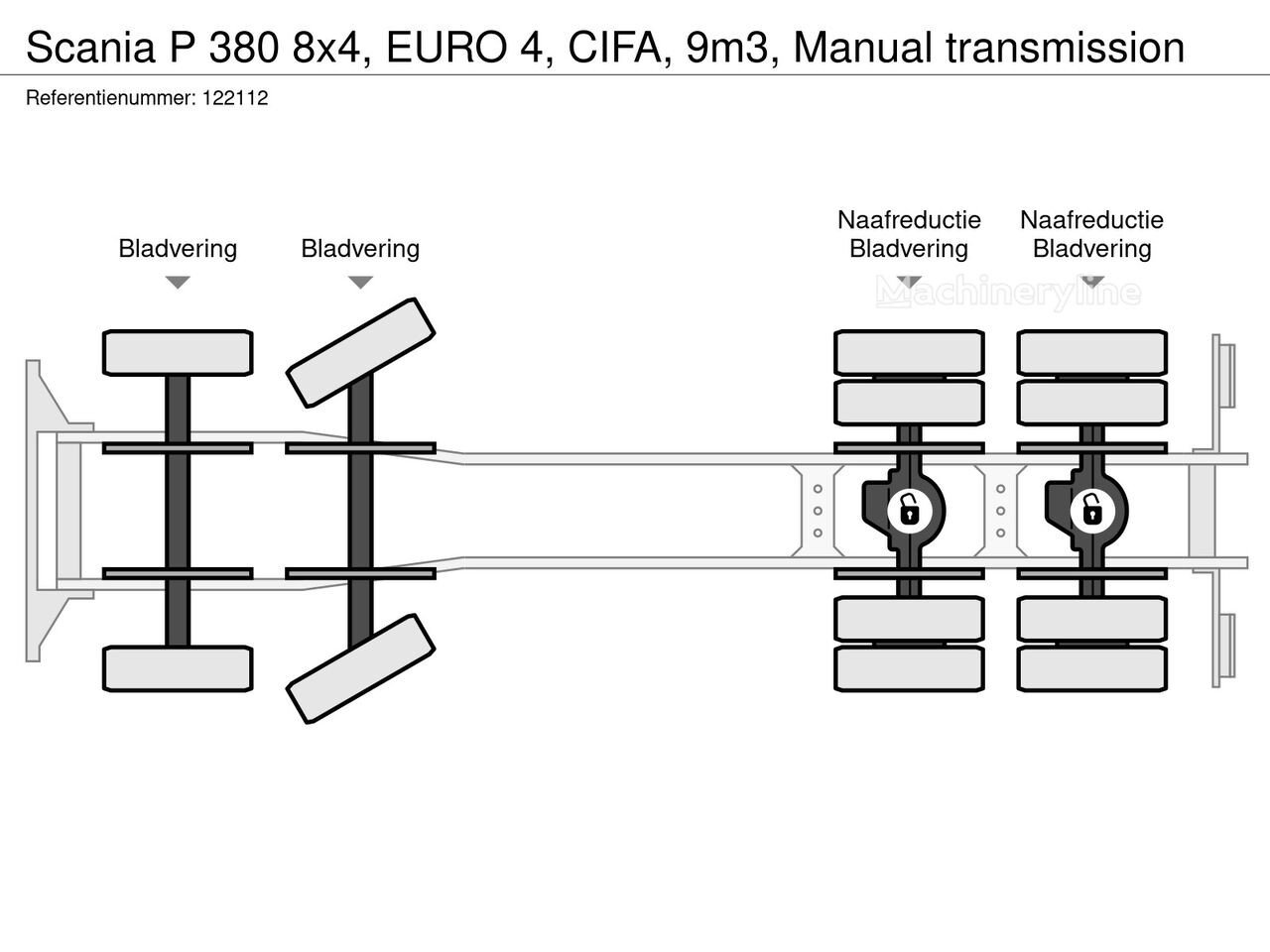 Scania P 380 8x4, EURO 4, CIFA, 9m3, Manual transmission

Referentienummer: 122112

Bladvering

Bladvering

Naafreductie
Bladvering

Naafreductie
Bladvering

Machineryline