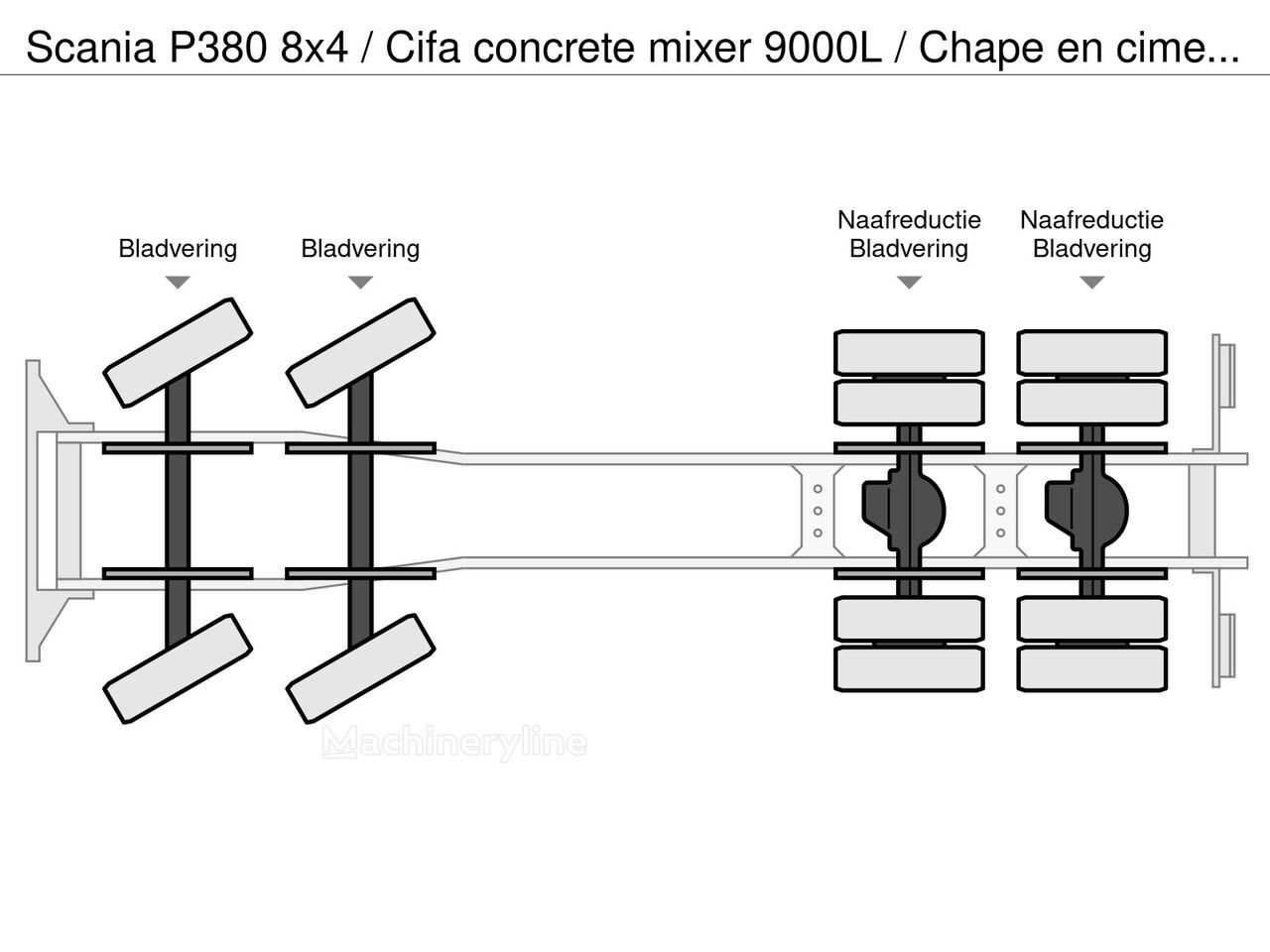 Scania P380 8x4 / Cifa concrete mixer 9000L / Chape en cime...

Bladvering

Bladvering

Naafreductie
Bladvering

Naafreductie
Bladvering

Machineryline