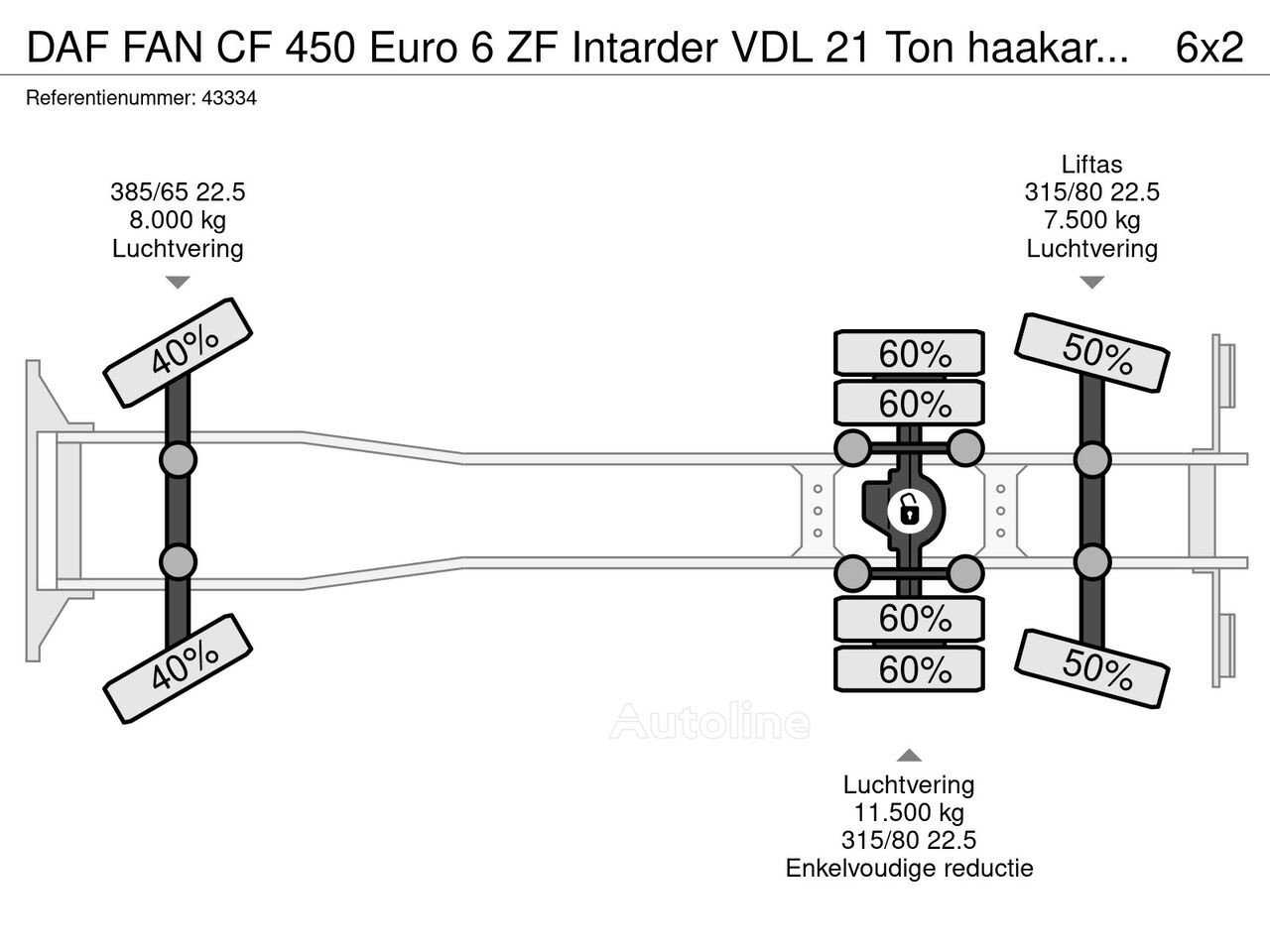 DAF FAN CF 450 Euro 6 ZF Intarder VDL 21 Ton haakar... 6x2
Referentienummer: 43334

385/65 22.5
8.000 kg
Luchtvering

Liftas
315/80 22.5
7.500 kg
Luchtvering

40%
40%
60%
60%
60%
60%
50%
50%

Autoline

Luchtvering
11.500 kg
315/80 22.5
Enkelvoudige reductie